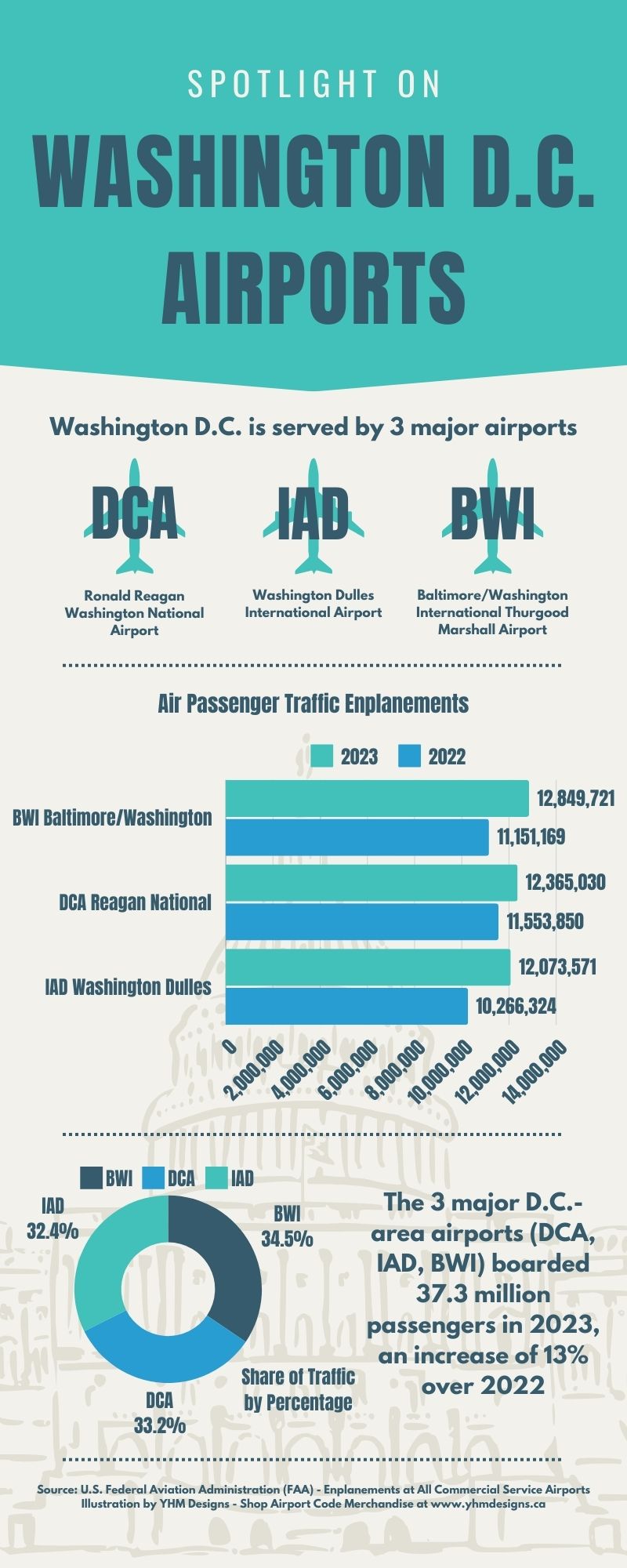 SPOTLIGHT ON

WASHINGTON D.C. AIRPORTS

Washington D.C. is served by 3 major airports

DCA
Ronald Reagan Washington National Airport

IAD
Washington Dulles International Airport

BWI
Baltimore/Washington International Thurgood Marshall Airport

Air Passenger Traffic Enplanements

2023 2022

BWI Baltimore/Washington 12,849,721 11,151,169
DCA Reagan National 12,365,030 11,553,850
IAD Washington Dulles 12,073,571 10,266,324

0 2,000,000 4,000,000 6,000,000 8,000,000 10,000,000 12,000,000 14,000,000

BWI DCA IAD

IAD 32.4%
BWI 34.5%
DCA 33.2%
Share of Traffic by Percentage

The 3 major D.C.-area airports (DCA, IAD, BWI) boarded 37.3 million passengers in 2023, an increase of 13% over 2022

Source: U.S. Federal Aviation Administration (FAA) - Enplanements at All Commercial Service Airports
Illustration by YHM Designs - Shop Airport Code Merchandise at www.yhmdesigns.ca