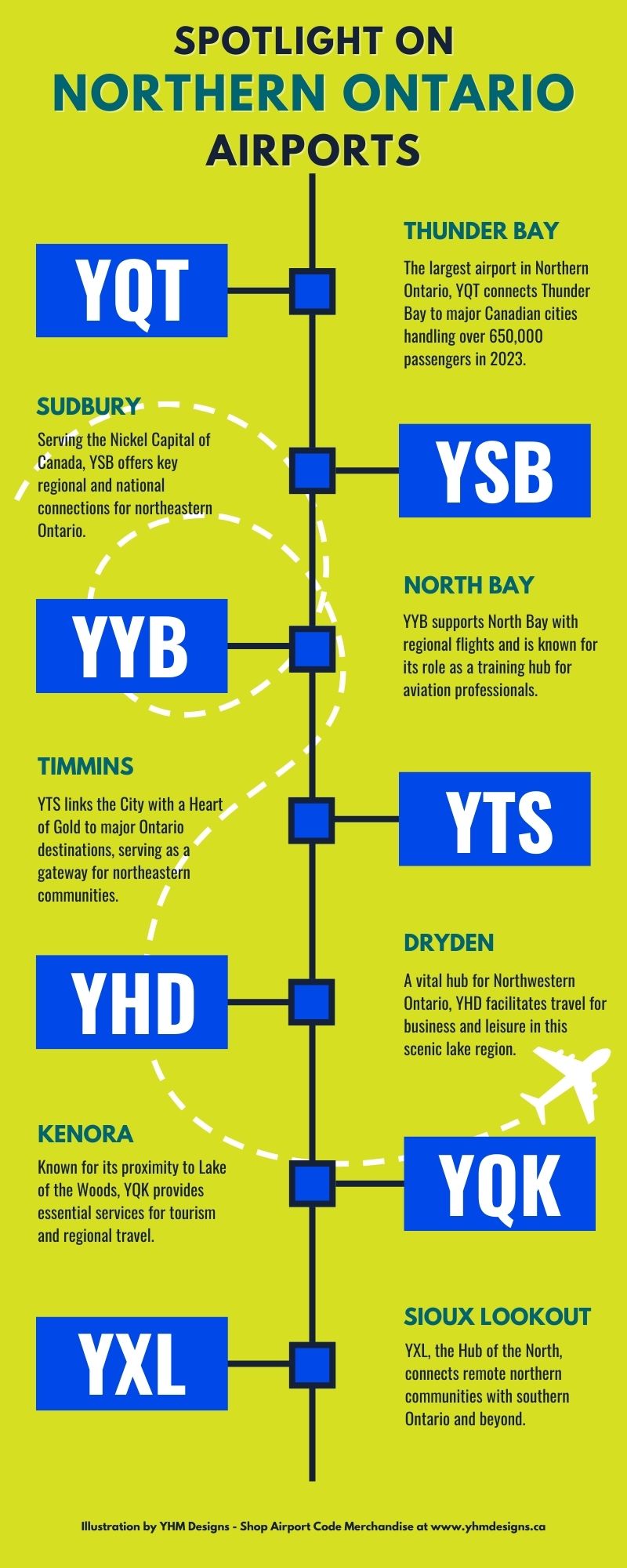 SPOTLIGHT ON
NORTHERN ONTARIO
AIRPORTS

YQT

THUNDER BAY

The largest airport in Northern Ontario, YQT connects Thunder Bay to major Canadian cities handling over 650,000 passengers in 2023.

SUDBURY

Serving the Nickel Capital of Canada, YSB offers key regional and national connections for northeastern Ontario.

YSB

YYB

NORTH BAY

YYB supports North Bay with regional flights and is known for its role as a training hub for aviation professionals.

TIMMINS

YTS links the City with a Heart of Gold to major Ontario destinations, serving as a gateway for northeastern communities.

YTS

YHD

DRYDEN

A vital hub for Northwestern Ontario, YHD facilitates travel for business and leisure in this scenic lake region.

KENORA

Known for its proximity to Lake of the Woods, YQK provides essential services for tourism and regional travel.

YQK

YXL

SIOUX LOOKOUT

YXL, the Hub of the North, connects remote northern communities with southern Ontario and beyond.

Illustration by YHM Designs - Shop Airport Code Merchandise at www.yhmdesigns.ca