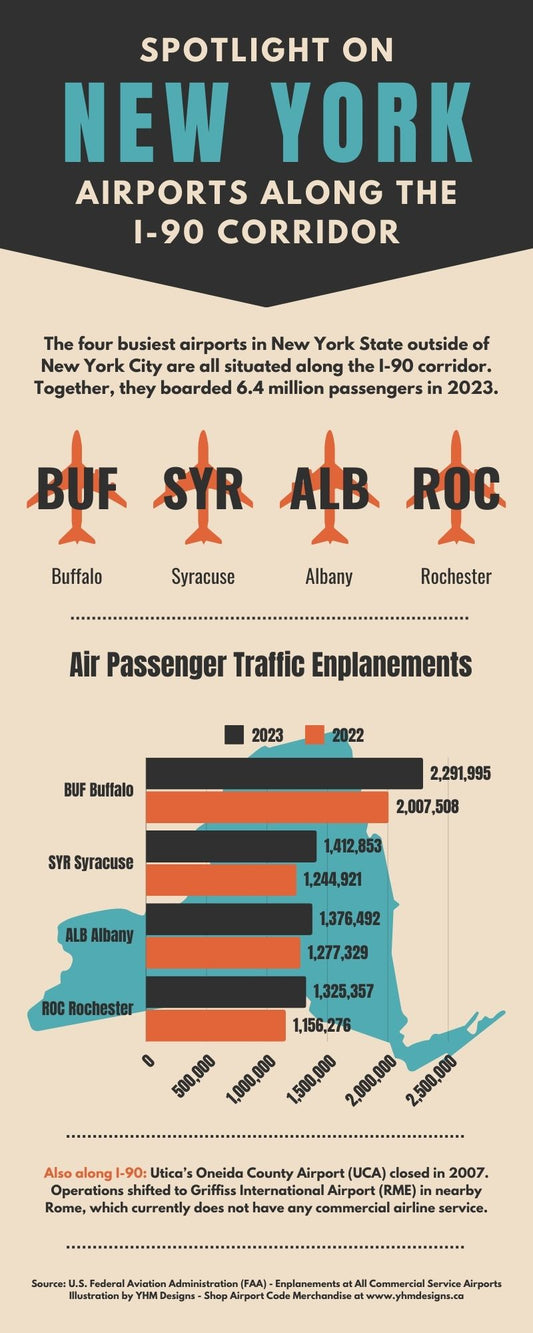 SPOTLIGHT ON
NEW YORK
AIRPORTS ALONG THE I-90 CORRIDOR

The four busiest airports in New York State outside of New York City are all situated along the I-90 corridor. Together, they boarded 6.4 million passengers in 2023.

BUF
Buffalo

SYR
Syracuse

ALB
Albany

ROC
Rochester

Air Passenger Traffic Enplanements

2023 2022

BUF Buffalo 2,291,995 2,007,508
SYR Syracuse 1,412,853 1,244,921
ALB Albany 1,376,492 1,277,329
ROC Rochester 1,325,357 1,156,276

0 500,000 1,000,000 1,500,000 2,000,000 2,500,000

Also along I-90: Utica's Oneida County Airport (UCA) closed in 2007. Operations shifted to Griffiss International Airport (RME) in nearby Rome, which currently does not have any commercial airline service.

Source: U.S. Federal Aviation Administration (FAA) - Enplanements at All Commercial Service Airports
Illustration by YHM Designs - Shop Airport Code Merchandise at www.yhmdesigns.ca