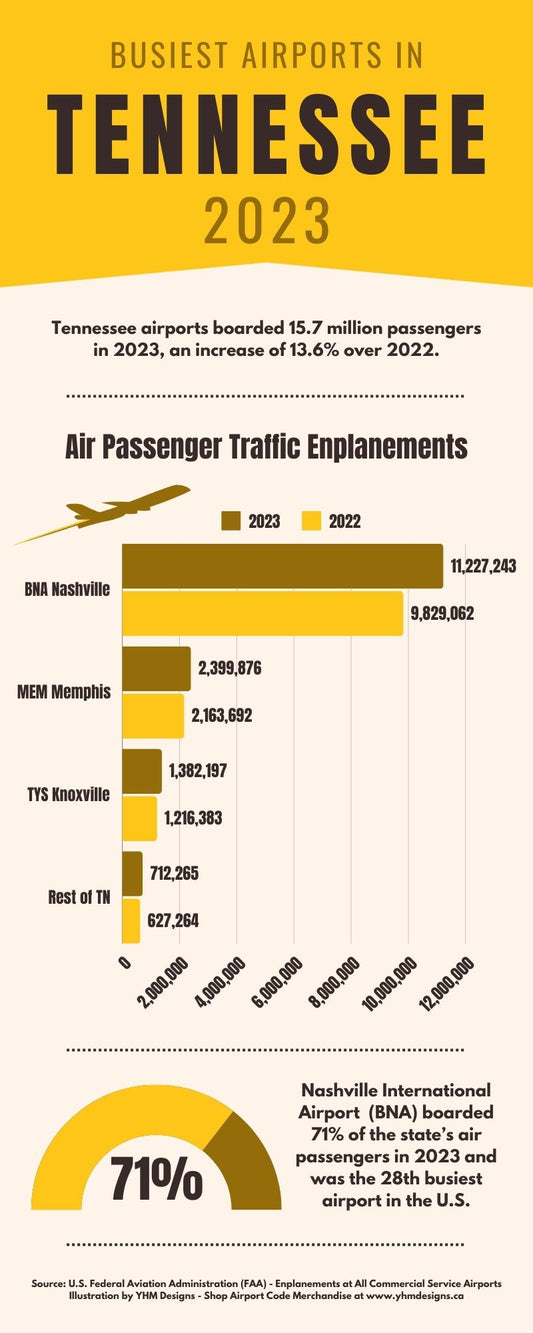 BUSIEST AIRPORTS IN

TENNESSEE

2023

Tennessee airports boarded 15.7 million passengers in 2023, an increase of 13.6% over 2022.

Air Passenger Traffic Enplanements

2023 2022

BNA Nashville 11,227,243 9,829,062

MEM Memphis 2,399,876 2,163,692

TYS Knoxville 1,382,197 1,216,383

Rest of TN 712,265 627,264

0 2,000,000 4,000,000 6,000,000 8,000,000 10,000,000 12,000,000

71%

Nashville International Airport (BNA) boarded 71% of the state's air passengers in 2023 and was the 28th busiest airport in the U.S.

Source: U.S. Federal Aviation Administration (FAA) - Enplanements at All Commercial Service Airports
Illustration by YHM Designs - Shop Airport Code Merchandise at www.yhmdesigns.ca