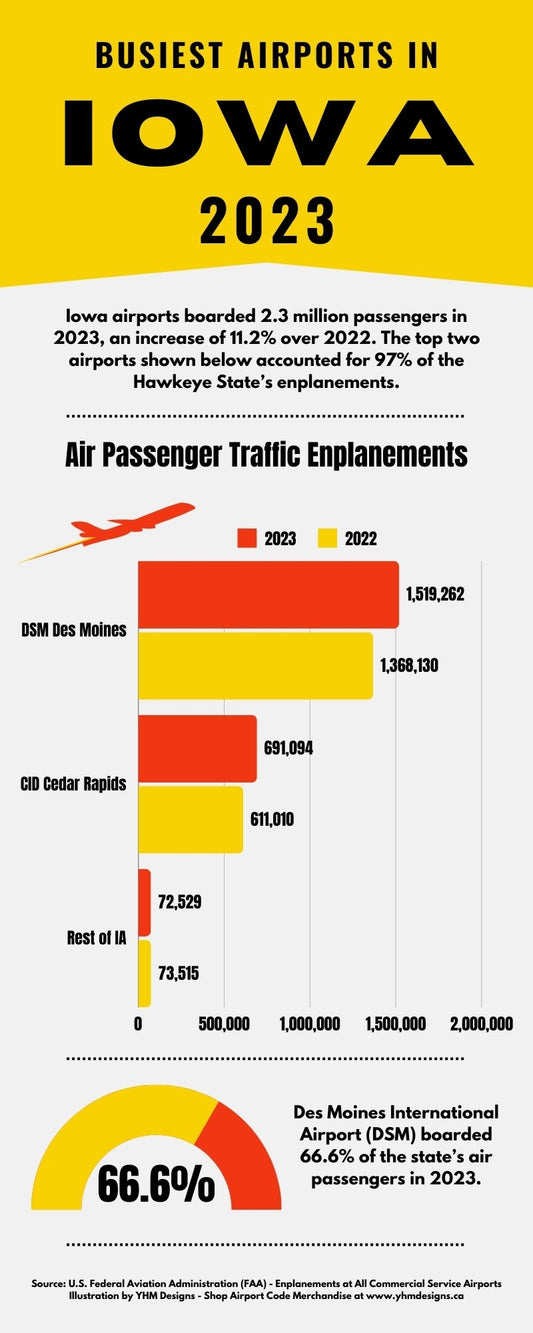 BUSIEST AIRPORTS IN
IOWA
2023

Iowa airports boarded 2.3 million passengers in 2023, an increase of 11.2% over 2022. The top two airports shown below accounted for 97% of the Hawkeye State's enplanements.

Air Passenger Traffic Enplanements

2023 2022

DSM Des Moines
1,519,262
1,368,130

CID Cedar Rapids
691,094
611,010

Rest of IA
72,529
73,515

0 500,000 1,000,000 1,500,000 2,000,000

66.6%

Des Moines International Airport (DSM) boarded 66.6% of the state's air passengers in 2023.

Source: U.S. Federal Aviation Administration (FAA) - Enplanements at All Commercial Service Airports
Illustration by YHM Designs - Shop Airport Code Merchandise at www.yhmdesigns.ca