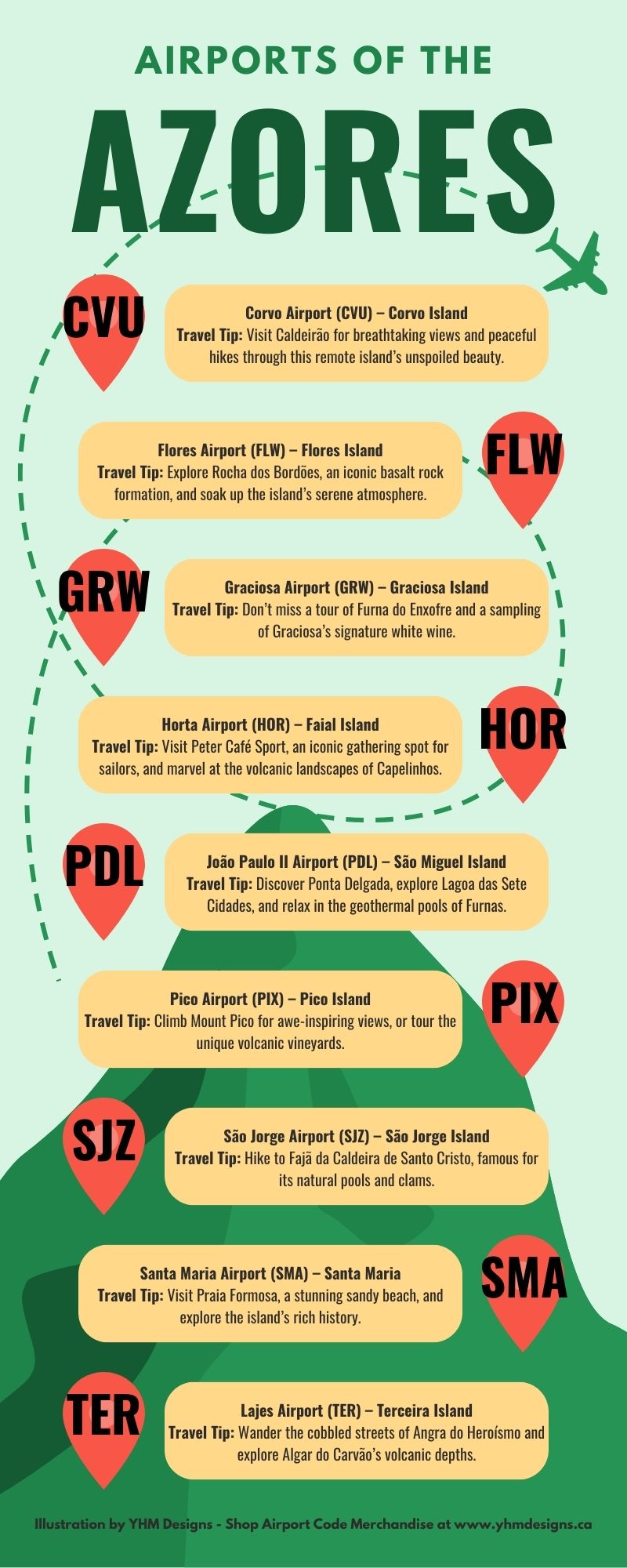 AIRPORTS OF THE

AZORES

CVU

Corvo Airport (CVU) – Corvo Island
Travel Tip: Visit Caldeirão for breathtaking views and peaceful hikes through this remote island's unspoiled beauty.

FLW

Flores Airport (FLW) – Flores Island
Travel Tip: Explore Rocha dos Bordões, an iconic basalt rock formation, and soak up the island's serene atmosphere.

GRW

Graciosa Airport (GRW) – Graciosa Island
Travel Tip: Don't miss a tour of Furna do Enxofre and a sampling of Graciosa's signature white wine.

HOR

Horta Airport (HOR) – Faial Island
Travel Tip: Visit Peter Café Sport, an iconic gathering spot for sailors, and marvel at the volcanic landscapes of Capelinhos.

PDL

João Paulo II Airport (PDL) – São Miguel Island
Travel Tip: Discover Ponta Delgada, explore Lagoa das Sete Cidades, and relax in the geothermal pools of Furnas.

PIX

Pico Airport (PIX) – Pico Island
Travel Tip: Climb Mount Pico for awe-inspiring views, or tour the unique volcanic vineyards.

SJZ

São Jorge Airport (SJZ) – São Jorge Island
Travel Tip: Hike to Fajã da Caldeira de Santo Cristo, famous for its natural pools and clams.

SMA

Santa Maria Airport (SMA) – Santa Maria
Travel Tip: Visit Praia Formosa, a stunning sandy beach, and explore the island's rich history.

TER

Lajes Airport (TER) – Terceira Island
Travel Tip: Wander the cobbled streets of Angra do Heroísmo and explore Algar do Carvão's volcanic depths.

Illustration by YHM Designs - Shop Airport Code Merchandise at www.yhmdesigns.ca